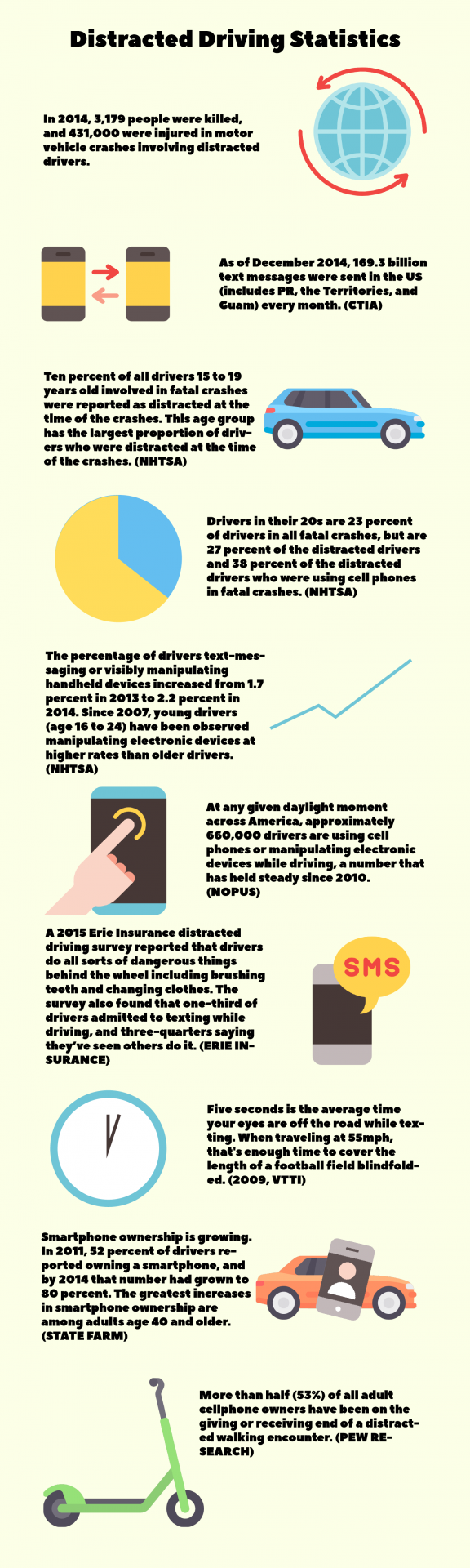 Distracted Driving Statistics

In 2014, 3,179 people were killed, and 431,000 were injured in motor vehicle crashes involving distracted drivers.

As of December 2014, 169.3 billion text messages were sent in the US (includes PR, the Territories, and Guam) every month. (CTIA)

Ten percent of all drivers 15 to 19 years old involved in fatal crashes were reported as distracted at the time of the crashes. This age group has the largest proportion of drivers who were distracted at the time of the crashes. (NHTSA)

Drivers in their 20s are 23 percent of drivers in all fatal crashes, but are 27 percent of the distracted drivers and 38 percent of the distracted drivers who were using cell phones in fatal crashes. (NHTSA)

The percentage of drivers text-messaging or visibly manipulating handheld devices increased from 1.7 percent in 2013 to 2.2 percent in 2014. Since 2007, young drivers (age 16 to 24) have been observed manipulating electronic devices at higher rates than older drivers. (NHTSA)

At any given daylight moment across America, approximately 660,000 drivers are using cell phones or manipulating electronic devices while driving, a number that has held steady since 2010. (NOPUS)

A 2015 Erie Insurance distracted driving survey reported that drivers do all sorts of dangerous things behind the wheel including brushing teeth and changing clothes. The survey also found that one-third of drivers admitted to texting while driving, and three-quarters saying they've seen others do it. (ERIE INSURANCE)

SMS

Five seconds is the average time your eyes are off the road while texting. When traveling at 55mph, that's enough time to cover the length of a football field blindfolded. (2009, VTTI)

Smartphone ownership is growing. In 2011, 52 percent of drivers reported owning a smartphone, and by 2014 that number had grown to 80 percent. The greatest increases in smartphone ownership are among adults age 40 and older. (STATE FARM)

More than half (53%) of all adult cellphone owners have been on the giving or receiving end of a distracted walking encounter. (PEW RESEARCH)